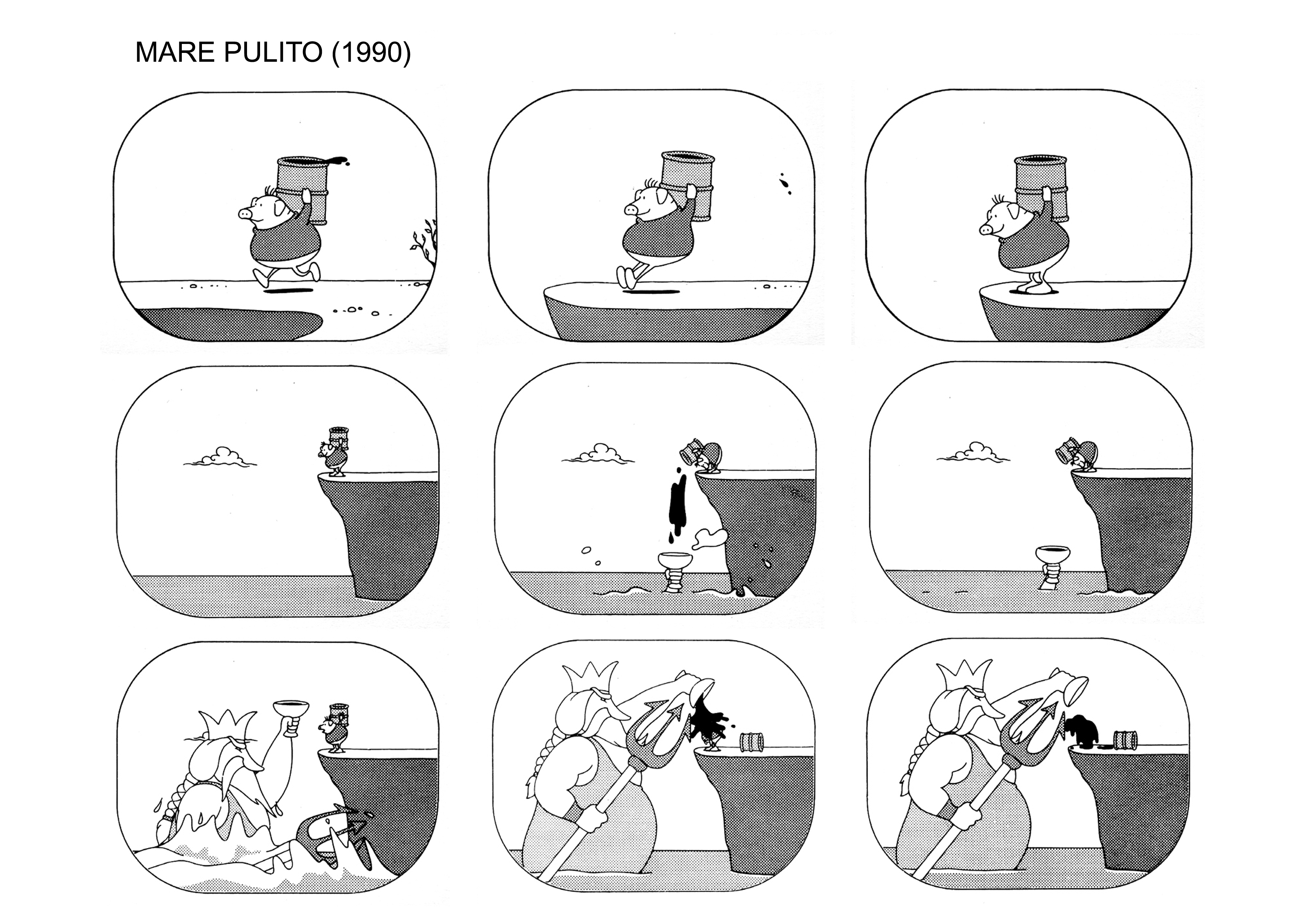 MARE PULITO (1990)